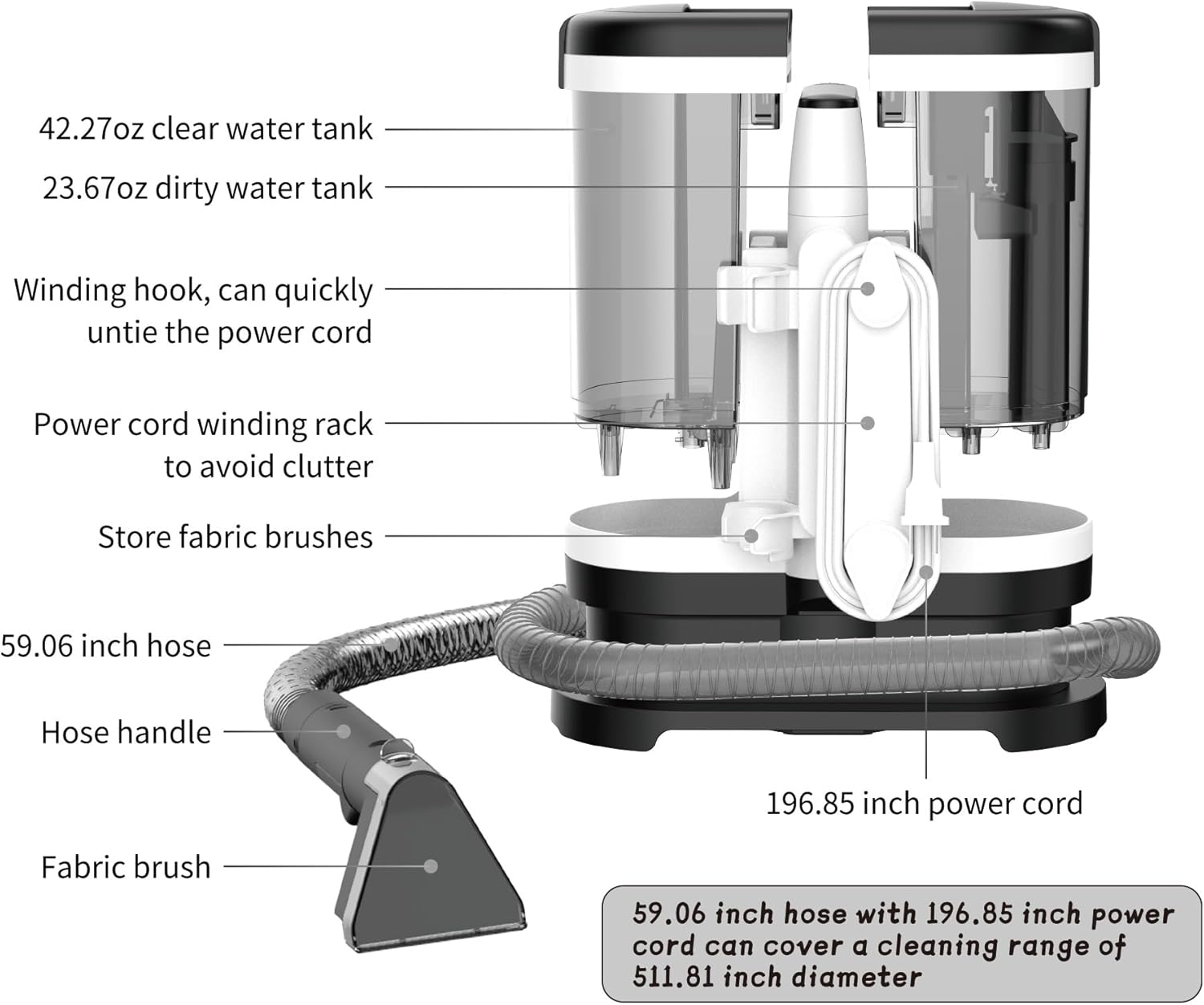 42.27oz clear water tank

23.67oz dirty water tank

Winding hook, can quickly untie the power cord

Power cord winding rack to avoid clutter

Store fabric brushes

59.06 inch hose

Hose handle

Fabric brush

196.85 inch power cord

59.06 inch hose with 196.85 inch power cord can cover a cleaning range of 511.81 inch diameter